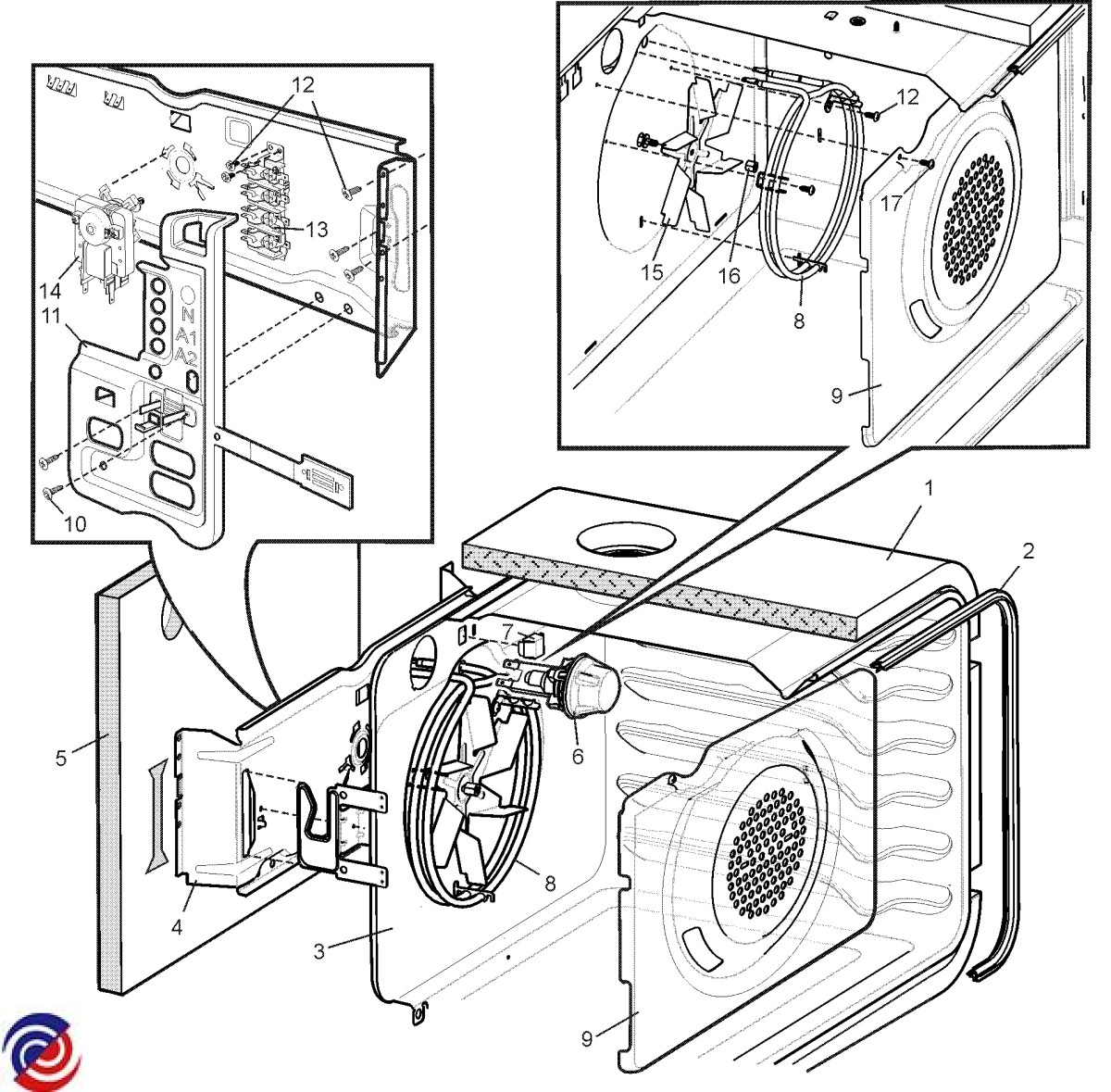 12
12
13
14
11
N
A1
A2
10
12
17
15
16
8
9
1
2
7
6
5
8
4
3
9